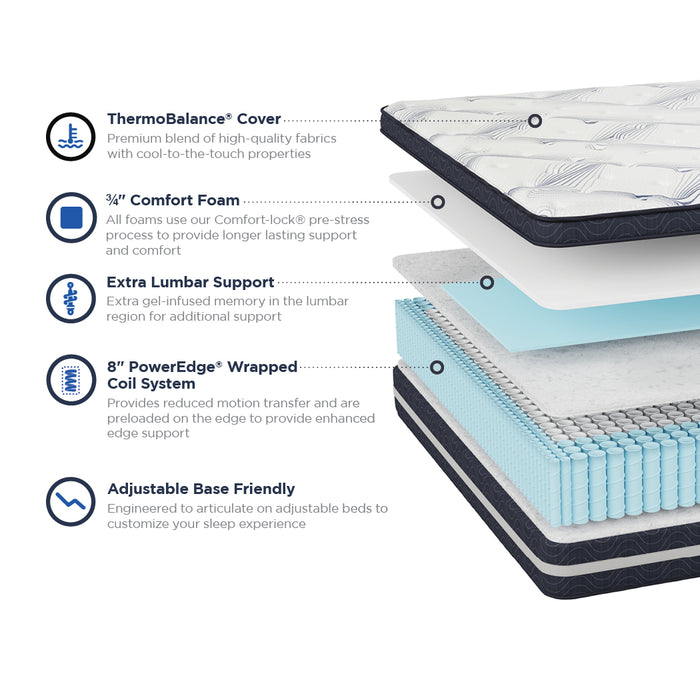 ThermoBalance® Cover
Premium blend of high-quality fabrics with cool-to-the-touch properties

¾" Comfort Foam
All foams use our Comfort-lock® pre-stress process to provide longer lasting support and comfort

Extra Lumbar Support
Extra gel-infused memory in the lumbar region for additional support

8" PowerEdge® Wrapped Coil System
Provides reduced motion transfer and are preloaded on the edge to provide enhanced edge support

Adjustable Base Friendly
Engineered to articulate on adjustable beds to customize your sleep experience